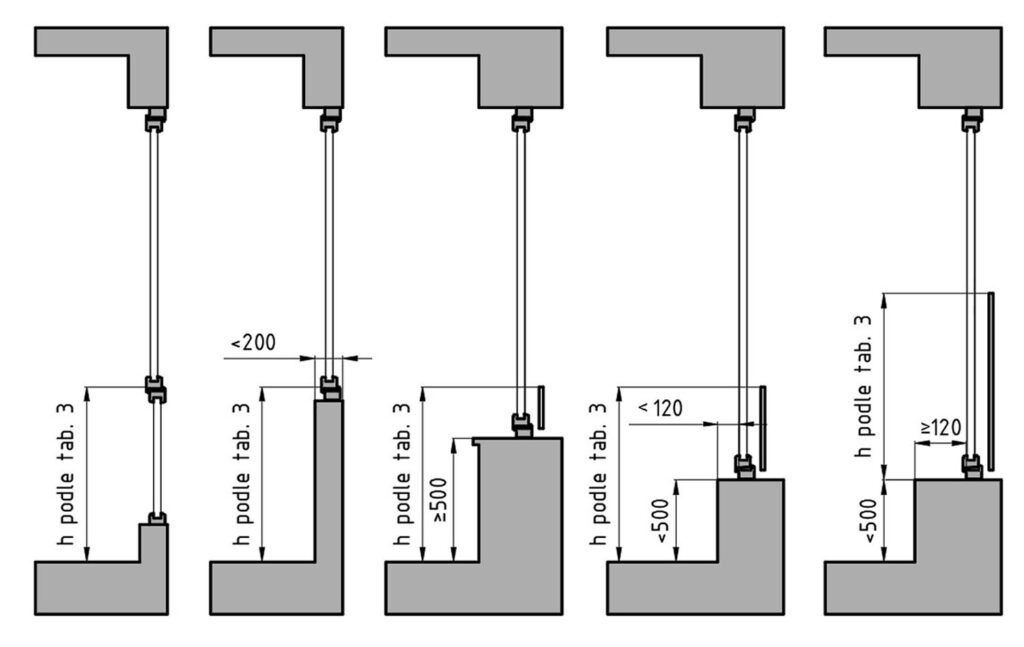 h podle tab. 3

<200
h podle tab. 3

h podle tab. 3
≥500

h podle tab. 3
< 120
<500

h podle tab. 3
≥120
<500