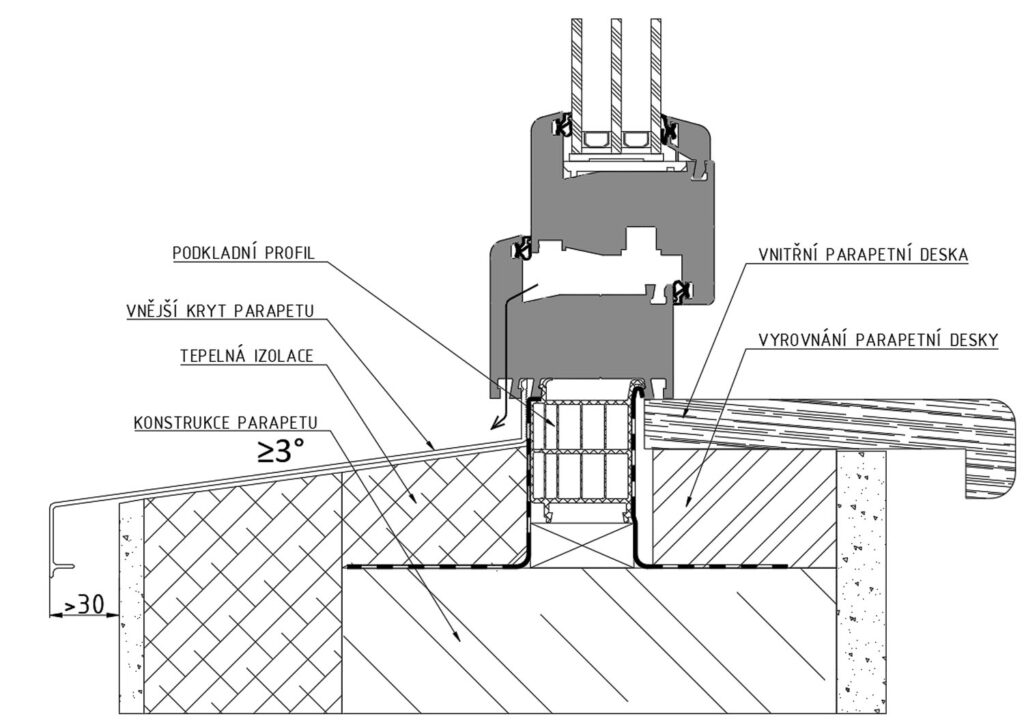 PODKLADNÍ PROFIL

VNĚJŠÍ KRYT PARAPETU

TEPELNÁ IZOLACE

KONSTRUKCE PARAPETU

$\geq 3°$

$>30$

VNITŘNÍ PARAPETNÍ DESKA

VYROVNÁNÍ PARAPETNÍ DESKY