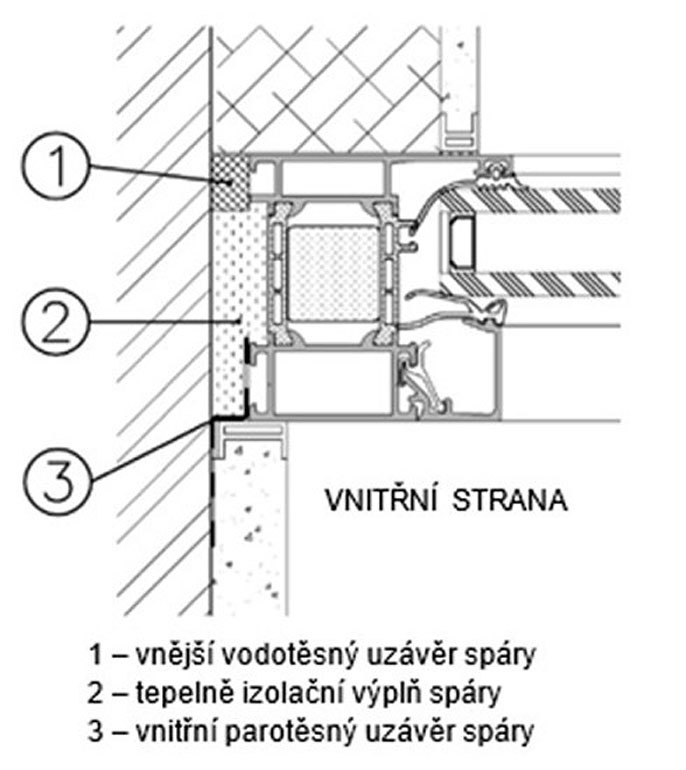 1

2

3

VNITŘNÍ STRANA

1 – vnější vodotěsný uzávěr spáry
2 – tepelně izolační výplň spáry
3 – vnitřní parotěsný uzávěr spáry