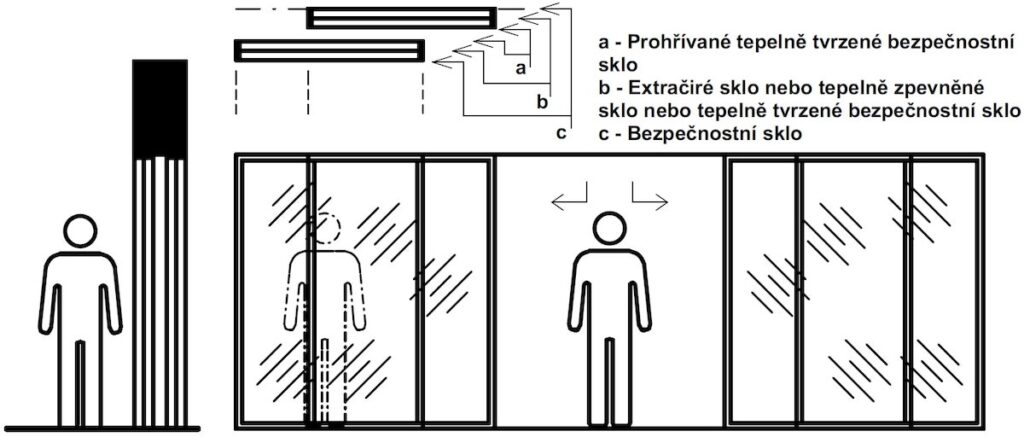 a
b
c

a - Prohřívané tepelně tvrzené bezpečnostní sklo
b - Extračiré sklo nebo tepelně zpevněné sklo nebo tepelně tvrzené bezpečnostní sklo
c - Bezpečnostní sklo