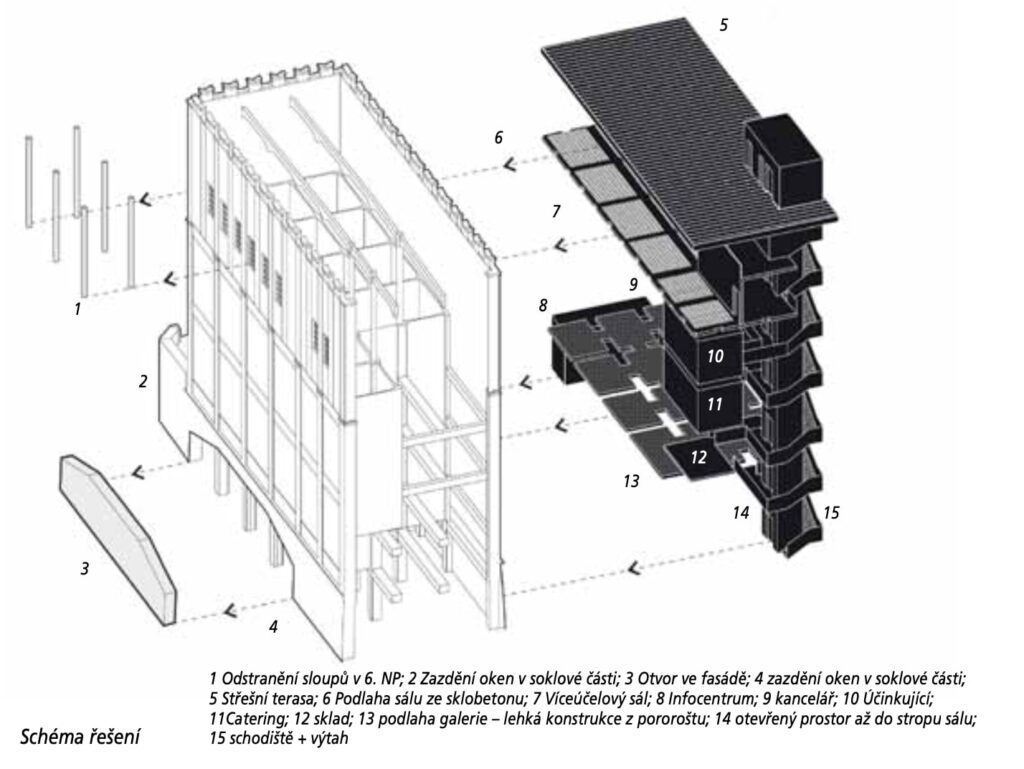 5

6

7

9

8

10

11

12

13

14

15

1

2

3

4

Schéma řešení

1 Odstranění sloupů v 6. NP; 2 Zazdění oken v soklové části; 3 Otvor ve fasádě; 4 zazdění oken v soklové části; 5 Střešní terasa; 6 Podlaha sálu ze sklobetonu; 7 Víceúčelový sál; 8 Infocentrum; 9 kancelář; 10 Účinkující; 11Catering; 12 sklad; 13 podlaha galerie – lehká konstrukce z pororoštu; 14 otevřený prostor až do stropu sálu; 15 schodiště + výtah