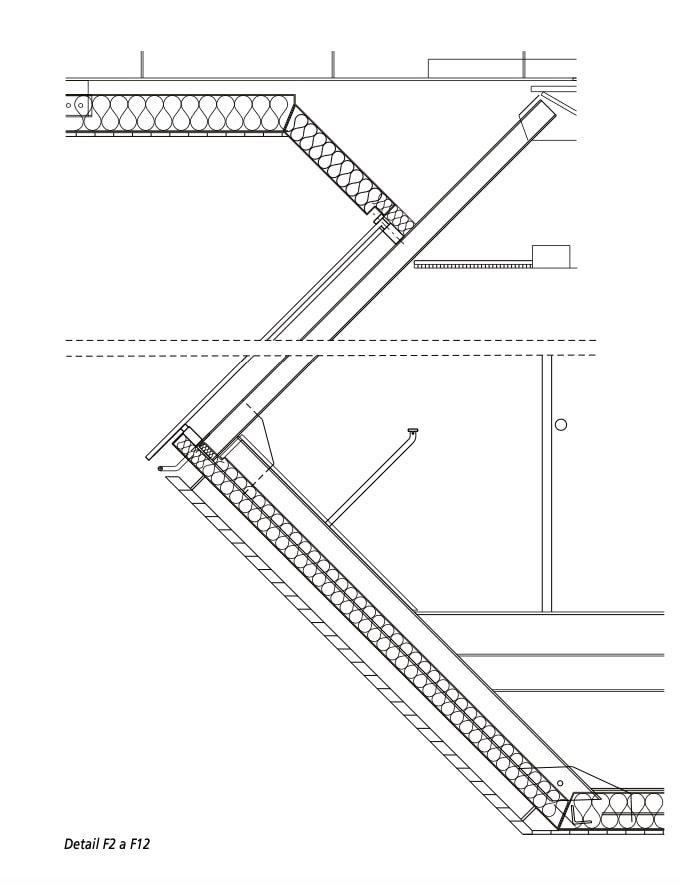 Detail F2 a F12