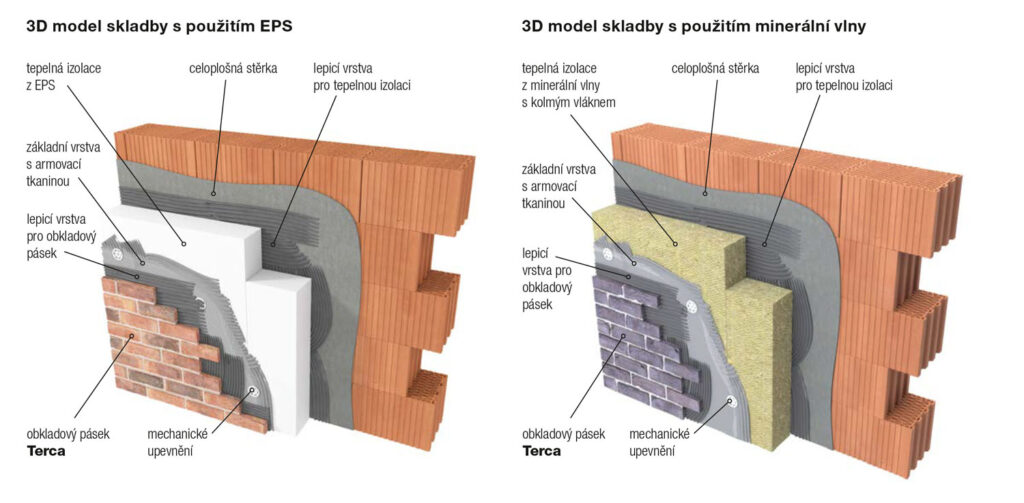 3D model skladby s použitím EPS

tepelná izolace z EPS

celoplošná stěrka

lepicí vrstva pro tepelnou izolaci

základní vrstva s armovací tkaninou

lepicí vrstva pro obkladový pásek

obkladový pásek **Terca**

mechanické upevnění

3D model skladby s použitím minerální vlny

tepelná izolace z minerální vlny s kolmým vláknem

celoplošná stěrka

lepicí vrstva pro tepelnou izolaci

základní vrstva s armovací tkaninou

lepicí vrstva pro obkladový pásek

obkladový pásek **Terca**

mechanické upevnění