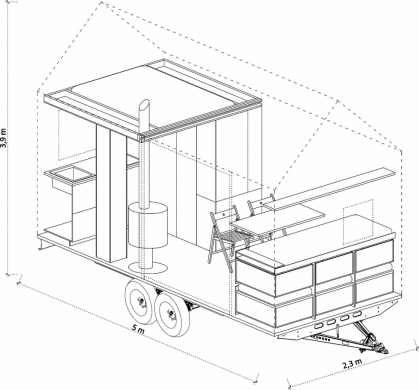 3,9 m

5 m

2,3 m