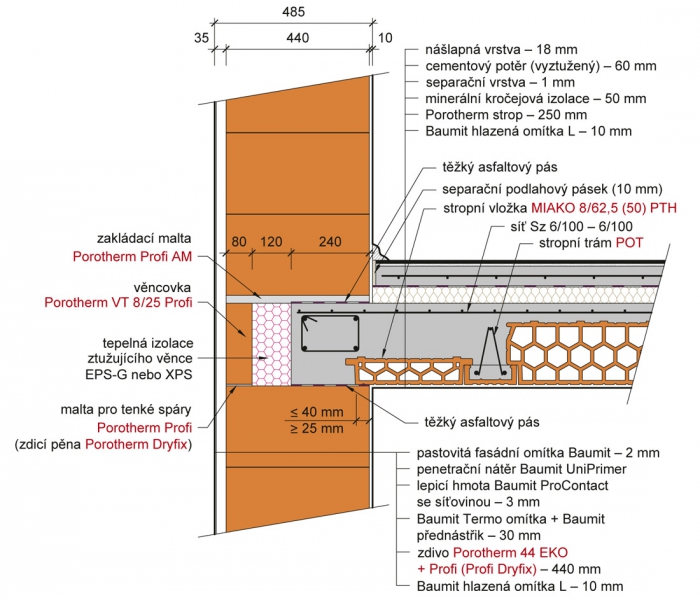 485
35
440
10

nášlapná vrstva – 18 mm
cementový potěr (vyztužený) – 60 mm
separační vrstva – 1 mm
minerální kročejová izolace – 50 mm
Porotherm strop – 250 mm
Baumit hlazená omítka L – 10 mm

těžký asfaltový pás
separační podlahový pásek (10 mm)
stropní vložka MIAKO 8/62,5 (50) PTH
síť Sz 6/100 – 6/100
stropní trám POT

zakládací malta
Porotherm Profi AM

80
120
240

věncovka
Porotherm VT 8/25 Profi

tepelná izolace
ztužujícího věnce
EPS-G nebo XPS

malta pro tenké spáry
Porotherm Profi
(zdicí pěna Porotherm Dryfix)

≤ 40 mm
≥ 25 mm

těžký asfaltový pás

pastovitá fasádní omítka Baumit – 2 mm
penetrační nátěr Baumit UniPrimer
lepicí hmota Baumit ProContact se síťovinou – 3 mm
Baumit Termo omítka + Baumit přednástřik – 30 mm
zdivo Porotherm 44 EKO + Profi (Profi Dryfix) – 440 mm
Baumit hlazená omítka L – 10 mm