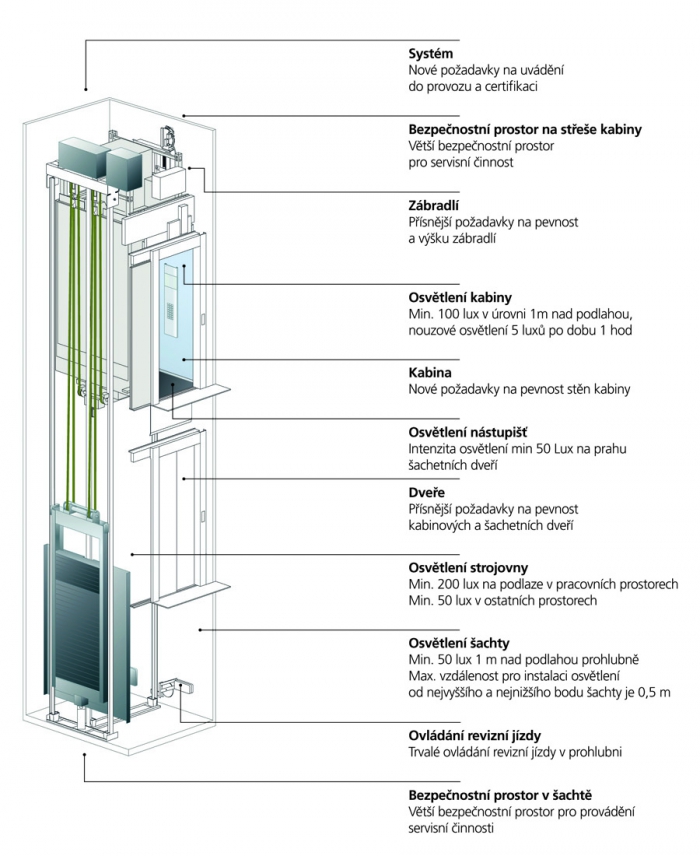 **Systém**
Nové požadavky na uvádění do provozu a certifikaci

**Bezpečnostní prostor na střeše kabiny**
Větší bezpečnostní prostor pro servisní činnost

**Zábradlí**
Přísnější požadavky na pevnost a výšku zábradlí

**Osvětlení kabiny**
Min. 100 lux v úrovni 1m nad podlahou, nouzové osvětlení 5 luxů po dobu 1 hod

**Kabina**
Nové požadavky na pevnost stěn kabiny

**Osvětlení nástupišť**
Intenzita osvětlení min 50 Lux na prahu šachetních dveří

**Dveře**
Přísnější požadavky na pevnost kabinových a šachetních dveří

**Osvětlení strojovny**
Min. 200 lux na podlaze v pracovních prostorech
Min. 50 lux v ostatních prostorech

**Osvětlení šachty**
Min. 50 lux 1 m nad podlahou prohlubně
Max. vzdálenost pro instalaci osvětlení od nejvyššího a nejnižšího bodu šachty je 0,5 m

**Ovládání revizní jízdy**
Trvalé ovládání revizní jízdy v prohlubni

**Bezpečnostní prostor v šachtě**
Větší bezpečnostní prostor pro provádění servisní činnosti