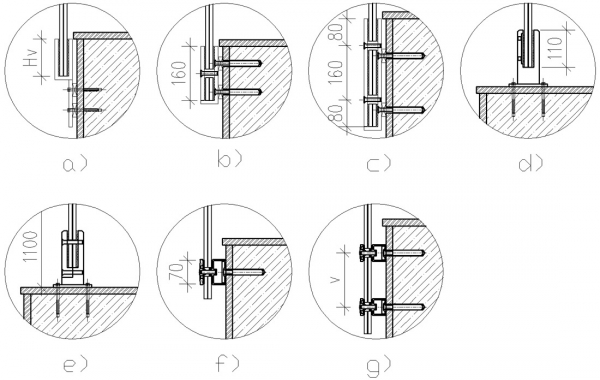 Hv

a)

160

b)

80
160
80

c)

110

d)

1100

e)

70

f)

v

g)