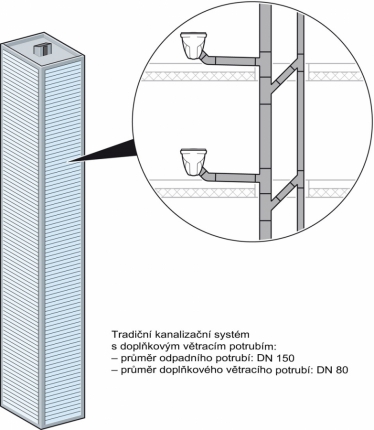 Tradiční kanalizační systém
s doplňkovým větracím potrubím:
– průměr odpadního potrubí: DN 150
– průměr doplňkového větracího potrubí: DN 80