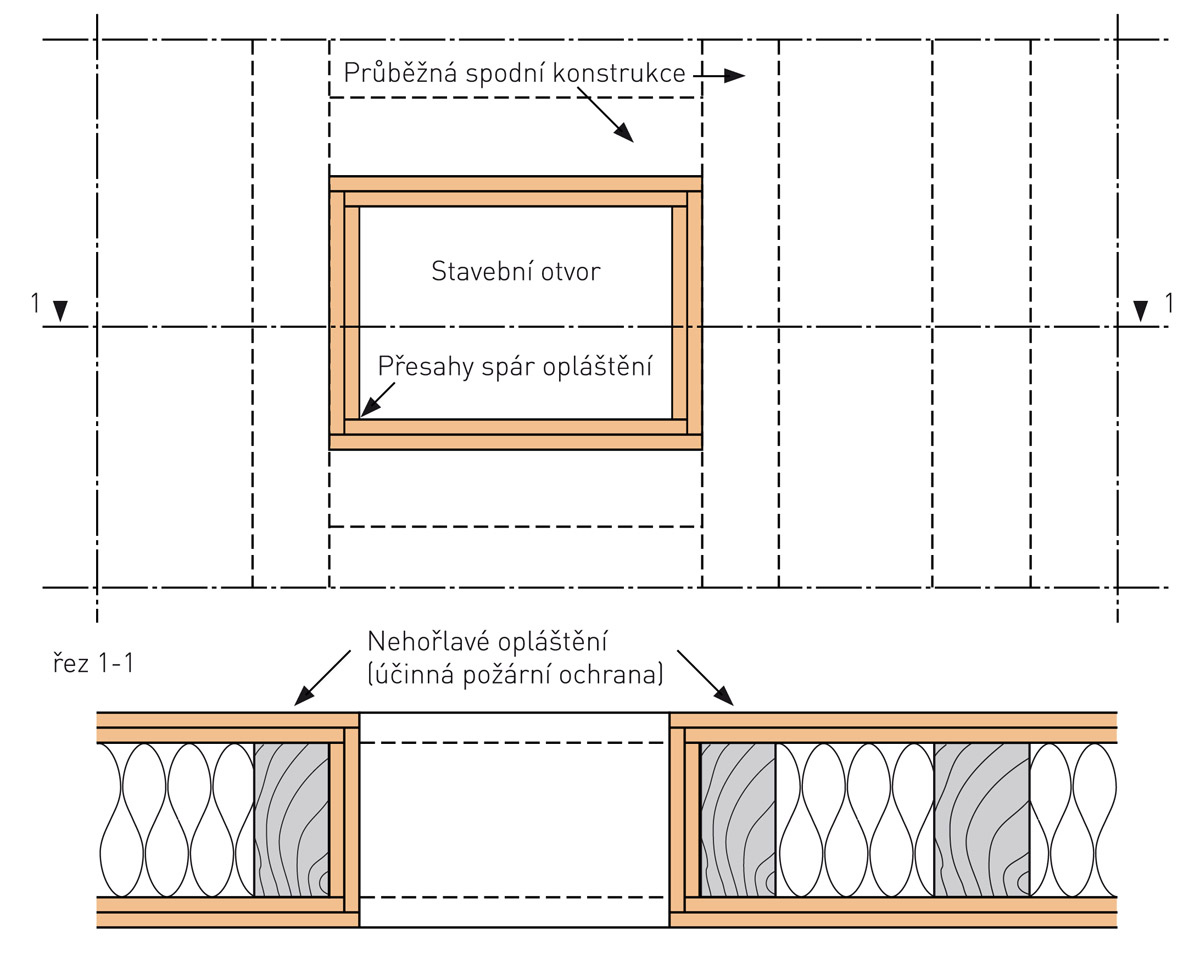 Průběžná spodní konstrukce

Stavební otvor

1

1

Přesahy spár opláštění

řez 1-1

Nehořlavé opláštění (účinná požární ochrana)