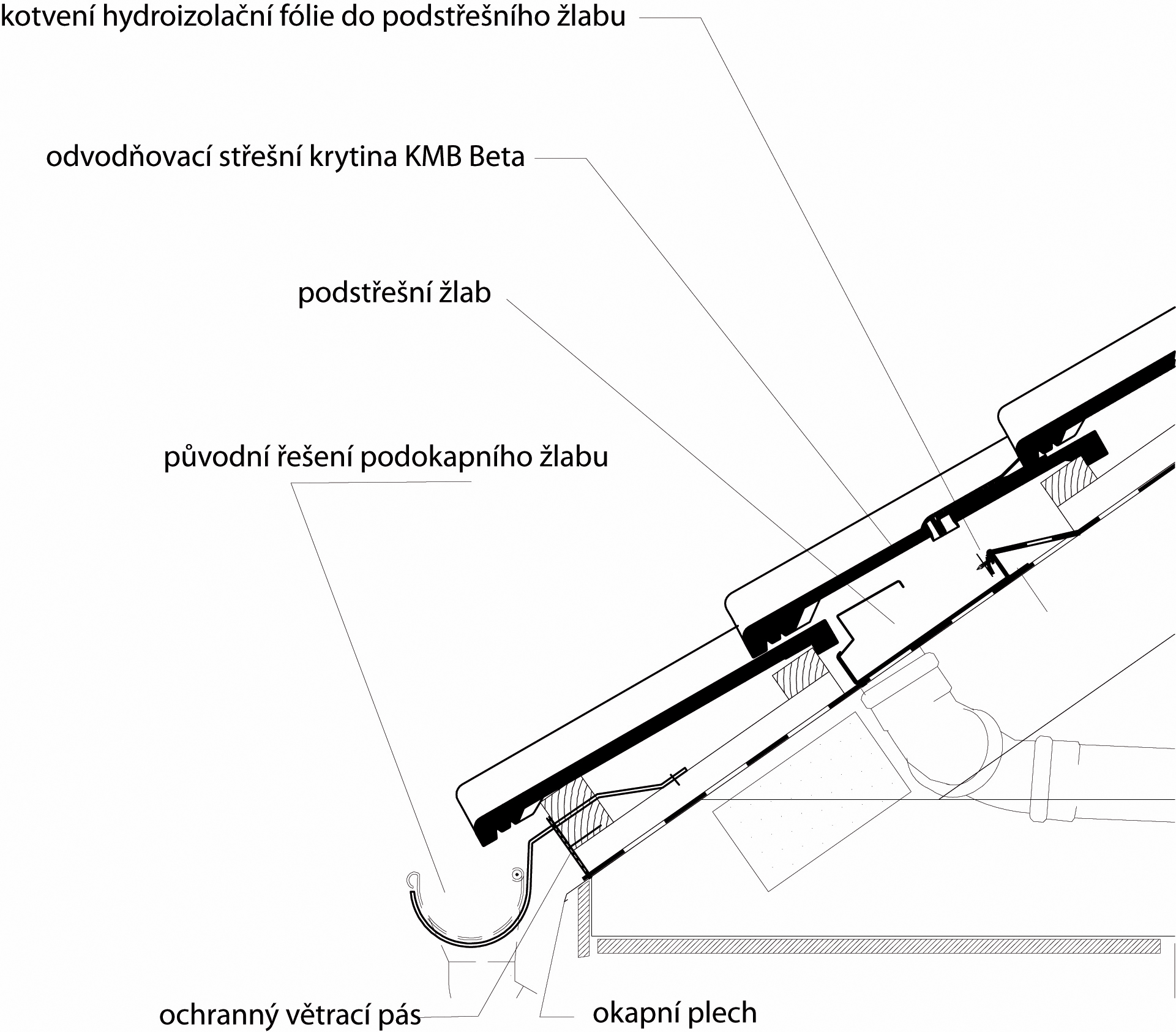 kotvení hydroizolační fólie do podstřešního žlabu

odvodňovací střešní krytina KMB Beta

podstřešní žlab

původní řešení podokapního žlabu

ochranný větrací pás

okapní plech