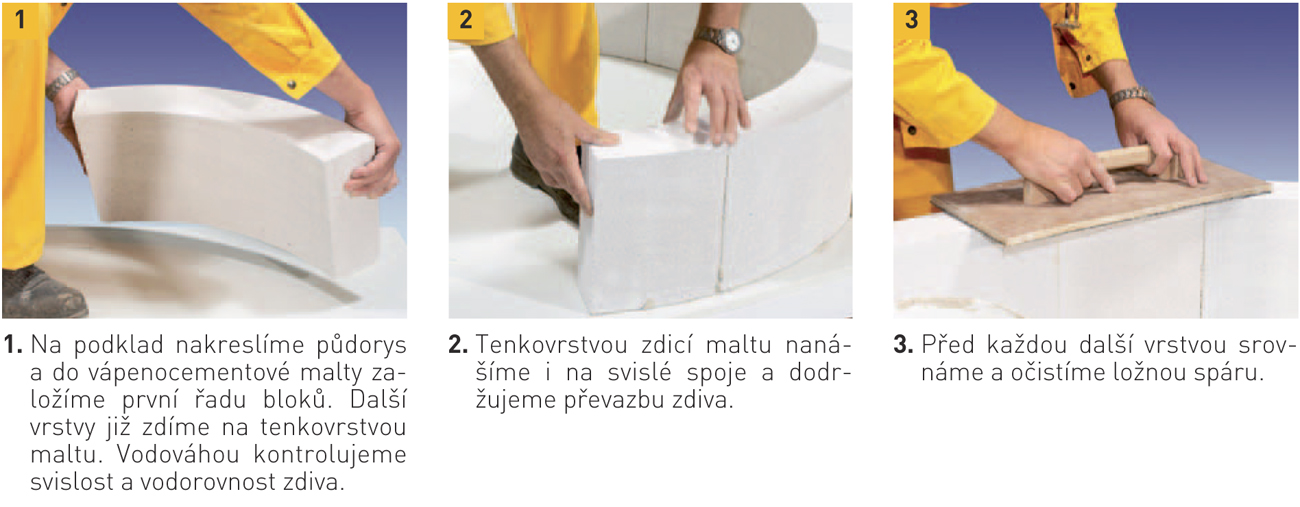 1

2

3

**1.** Na podklad nakreslíme půdorys a do vápenocementové malty založíme první řadu bloků. Další vrstvy již zdíme na tenkovrstvou maltu. Vodováhou kontrolujeme svislost a vodorovnost zdiva.

**2.** Tenkovrstvou zdicí maltu nanášíme i na svislé spoje a dodržujeme převazbu zdiva.

**3.** Před každou další vrstvou srovnáme a očistíme ložnou spáru.