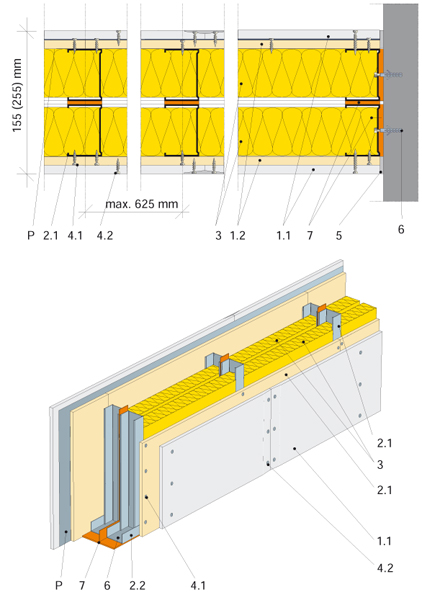 155 (255) mm

max. 625 mm

P 2.1 4.1 4.2

3 1.2 1.1 7 5

6

2.1

3

2.1

1.1

4.2

P 7 6 2.2 4.1