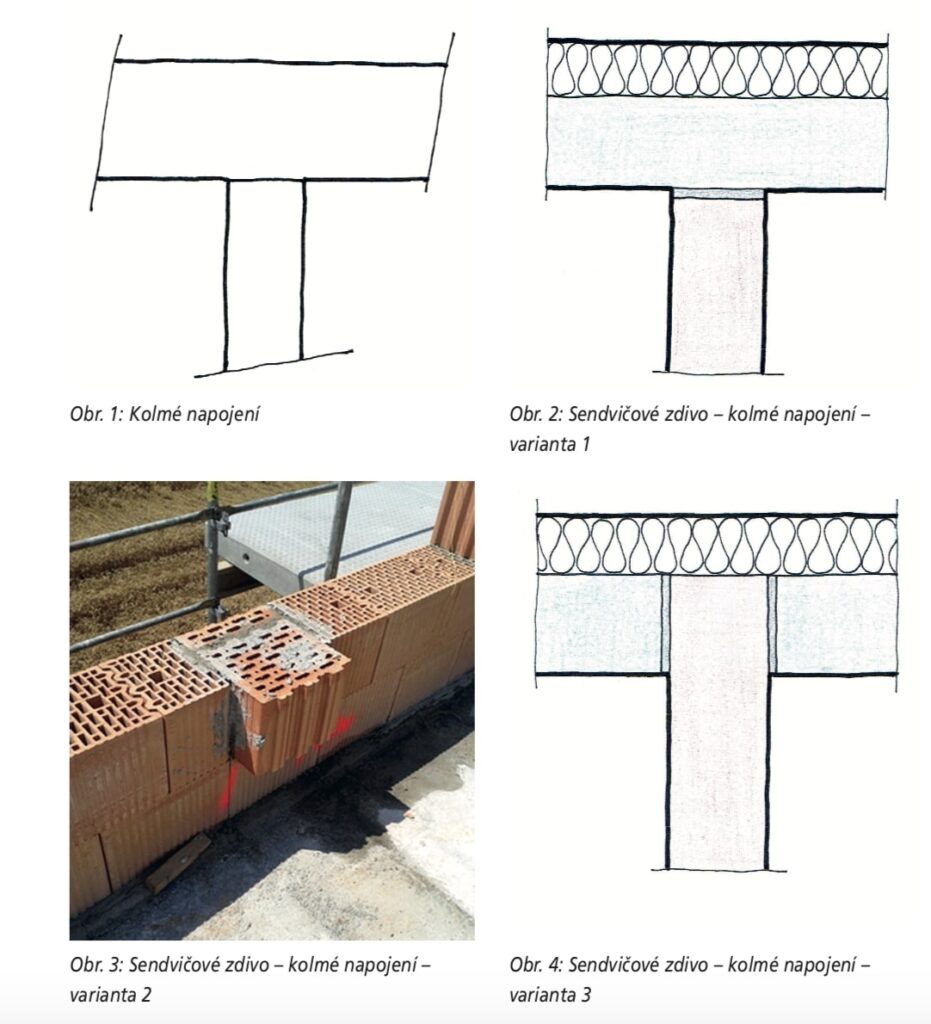 Obr. 1: Kolmé napojení

Obr. 2: Sendvičové zdivo – kolmé napojení – varianta 1

Obr. 3: Sendvičové zdivo – kolmé napojení – varianta 2

Obr. 4: Sendvičové zdivo – kolmé napojení – varianta 3